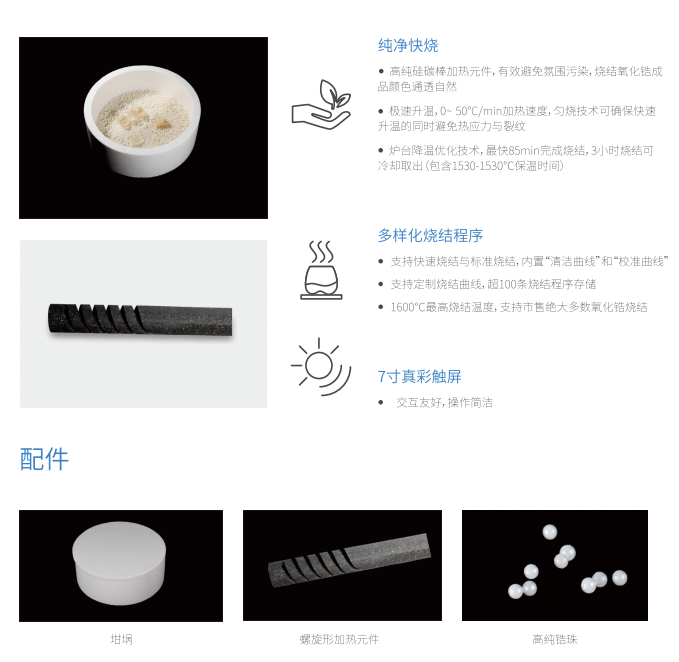 纯净快烧

• 高纯硅碳棒加热元件，有效避免氛围污染，烧结氧化锆成品颜色通透自然

• 极速升温，0~ 50°C/min加热速度，匀烧技术可确保快速升温的同时避免热应力与裂纹

• 炉台降温优化技术，最快85min完成烧结，3小时烧结可冷却取出（包含1530-1530°C保温时间）

多样化烧结程序

• 支持快速烧结与标准烧结，内置“清洁曲线”和“校准曲线”

• 支持定制烧结曲线，超100条烧结程序存储

• 1600°C最高烧结温度，支持市售绝大多数氧化锆烧结

7寸真彩触屏

• 交互友好，操作简洁

配件

坩埚

螺旋形加热元件

高纯锆珠